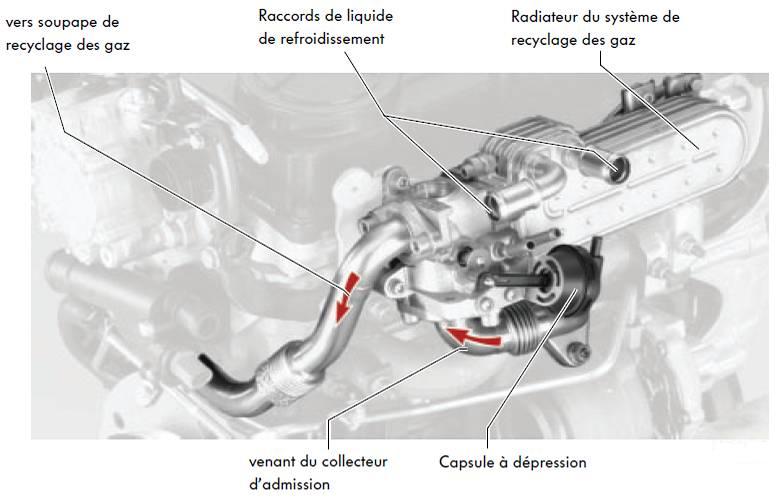 vers soupape de recyclage des gaz

Raccords de liquide de refroidissement

Radiateur du système de recyclage des gaz

venant du collecteur d'admission

Capsule à dépression