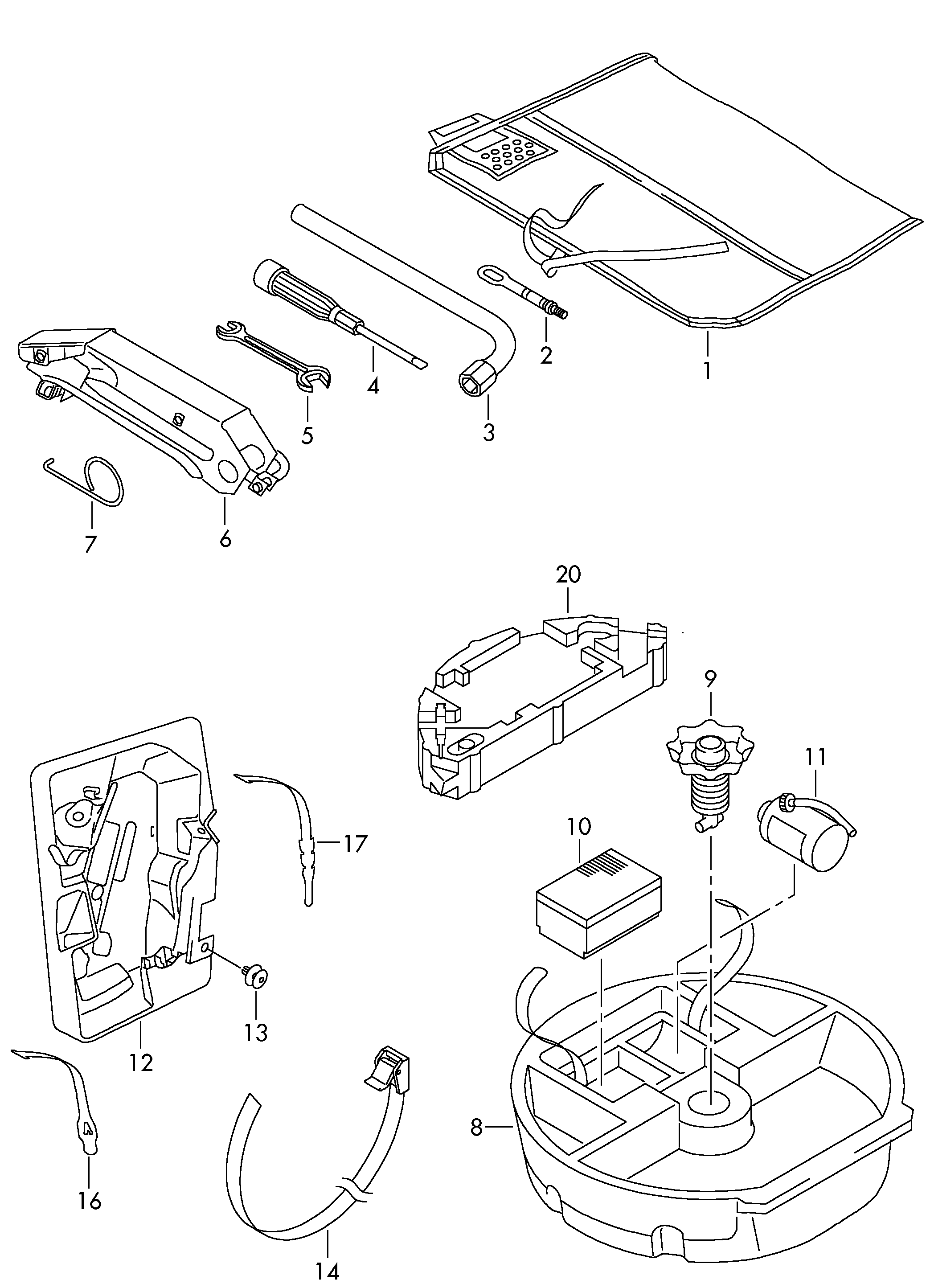 2
1
4
5
3
7
6
20
9
11
10
17
13
12
8
16
14