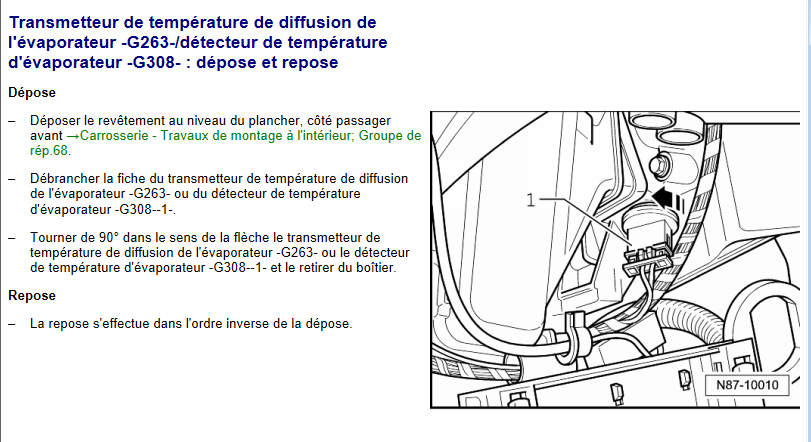 Transmetteur de température de diffusion de l'évaporateur -G263-/détecteur de température d'évaporateur -G308- : dépose et repose

Dépose

– Déposer le revêtement au niveau du plancher, côté passager avant →Carrosserie - Travaux de montage à l'intérieur; Groupe de rép.68.

– Débrancher la fiche du transmetteur de température de diffusion de l'évaporateur -G263- ou du détecteur de température d'évaporateur -G308--1-.

– Tourner de 90° dans le sens de la flèche le transmetteur de température de diffusion de l'évaporateur -G263- ou le détecteur de température d'évaporateur -G308--1- et le retirer du boîtier.

Repose

– La repose s'effectue dans l'ordre inverse de la dépose.

1

N87-10010