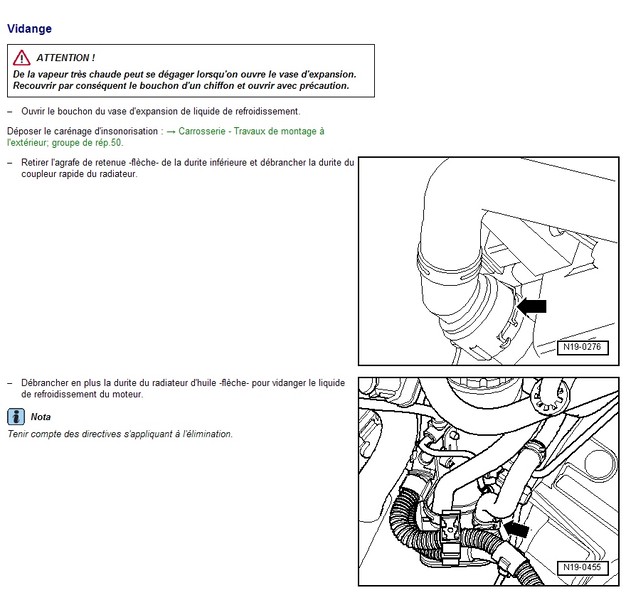 Vidange

ATTENTION !

De la vapeur très chaude peut se dégager lorsqu'on ouvre le vase d'expansion. Recouvrir par conséquent le bouchon d'un chiffon et ouvrir avec précaution.

– Ouvrir le bouchon du vase d'expansion de liquide de refroidissement.

Déposer le carénage d'insonorisation : → Carrosserie - Travaux de montage à l'extérieur; groupe de rép.50.

– Retirer l'agrafe de retenue -flèche- de la durite inférieure et débrancher la durite du coupleur rapide du radiateur.

N19-0276

– Débrancher en plus la durite du radiateur d'huile -flèche- pour vidanger le liquide de refroidissement du moteur.

Nota

Tenir compte des directives s'appliquant à l'élimination.

N19-0455