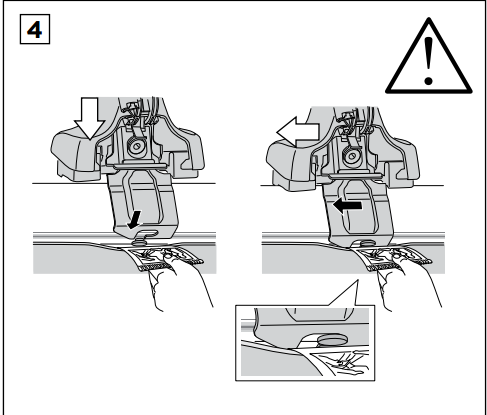 4