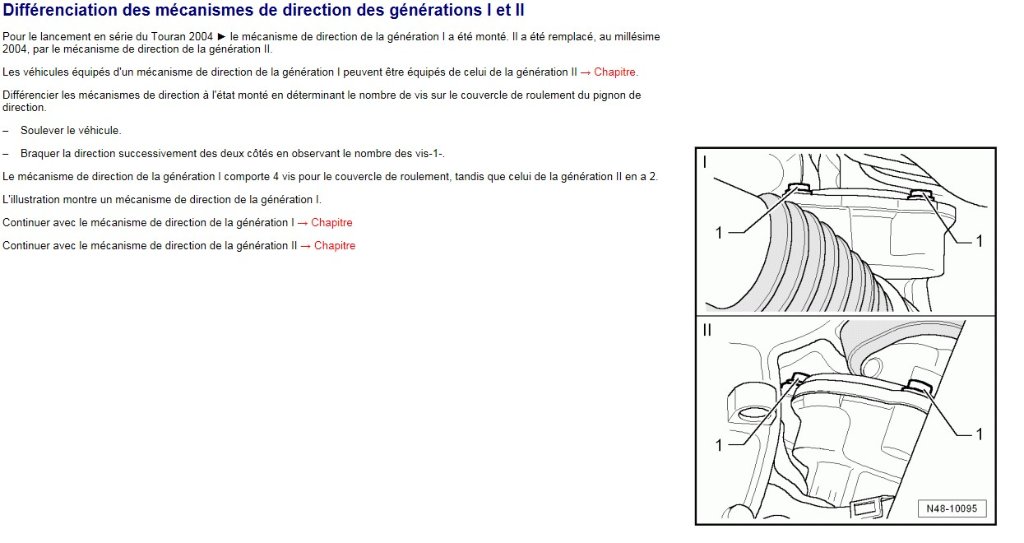 Différenciation des mécanismes de direction des générations I et II

Pour le lancement en série du Touran 2004 ► le mécanisme de direction de la génération I a été monté. Il a été remplacé, au millésime 2004, par le mécanisme de direction de la génération II.

Les véhicules équipés d'un mécanisme de direction de la génération I peuvent être équipés de celui de la génération II → Chapitre.

Différencier les mécanismes de direction à l'état monté en déterminant le nombre de vis sur le couvercle de roulement du pignon de direction.

– Soulever le véhicule.

– Braquer la direction successivement des deux côtés en observant le nombre des vis-1-.

Le mécanisme de direction de la génération I comporte 4 vis pour le couvercle de roulement, tandis que celui de la génération II en a 2.

L'illustration montre un mécanisme de direction de la génération I.

Continuer avec le mécanisme de direction de la génération I → Chapitre

Continuer avec le mécanisme de direction de la génération II → Chapitre

I
1
1
II
1
1
N48-10095