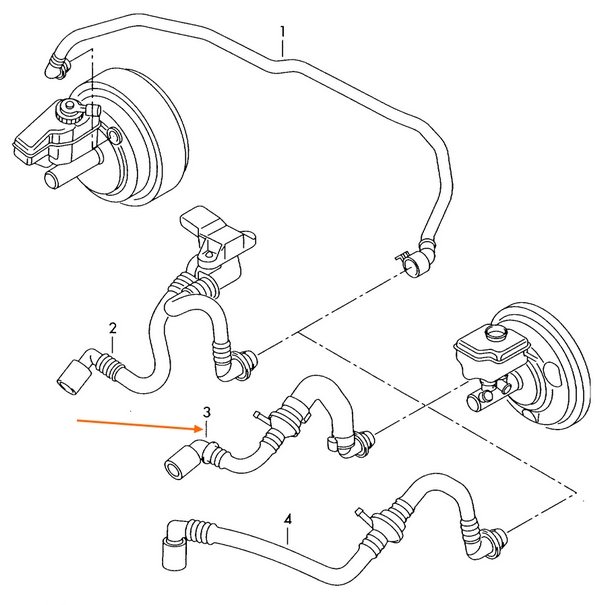 1
2
3
4